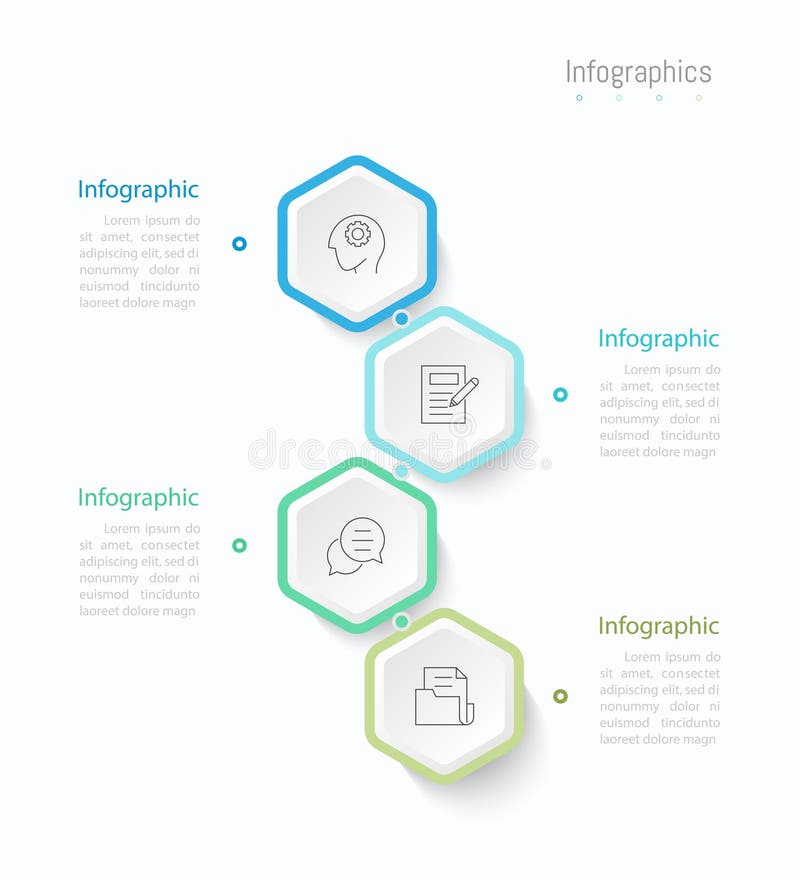 Infographics

Infographic

Lorem ipsum do sit amet, consectet adipiscing elit, sed di nonummy dolor ni euismod tincidunto laoreet dolore magn

Infographic

Lorem ipsum do sit amet, consectet adipiscing elit, sed di nonummy dolor ni euismod tincidunto laoreet dolore magn

dreamstime

Infographic

Lorem ipsum do sit amet, consectet adipiscing elit, sed di nonummy dolor ni euismod tincidunto laoreet dolore magn

Infographic

Lorem ipsum do sit amet, consectet adipiscing elit, sed di nonummy dolor ni euismod tincidunto laoreet dolore magn