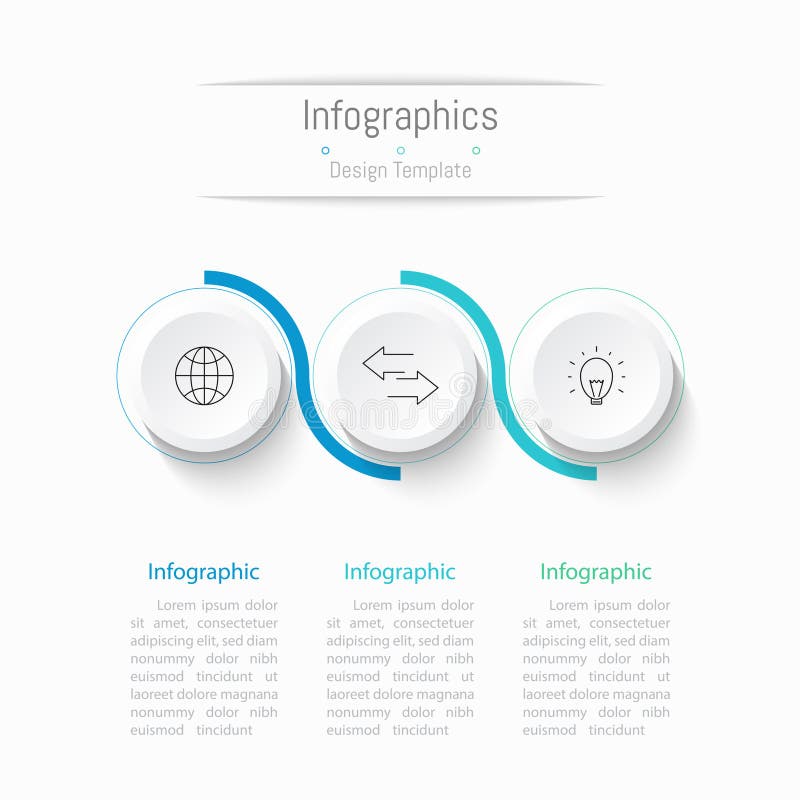 Infographics

Design Template

dreamstime

Infographic

Lorem ipsum dolor sit amet, consectetuer adipiscing elit, sed diam nonummy dolor nibh euismod tincidunt ut laoreet dolore magnana nonummy dolor nibh euismod tincidunt

Infographic

Lorem ipsum dolor sit amet, consectetuer adipiscing elit, sed diam nonummy dolor nibh euismod tincidunt ut laoreet dolore magnana nonummy dolor nibh euismod tincidunt

Infographic

Lorem ipsum dolor sit amet, consectetuer adipiscing elit, sed diam nonummy dolor nibh euismod tincidunt ut laoreet dolore magnana nonummy dolor nibh euismod tincidunt