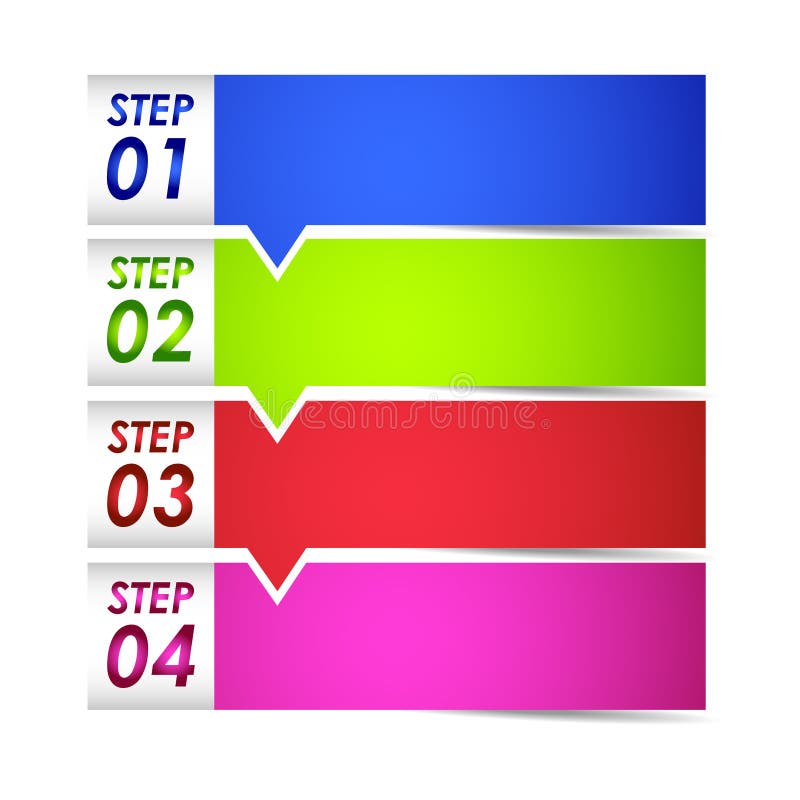 STEP
01

STEP
02

dreamstime

STEP
03

STEP
04