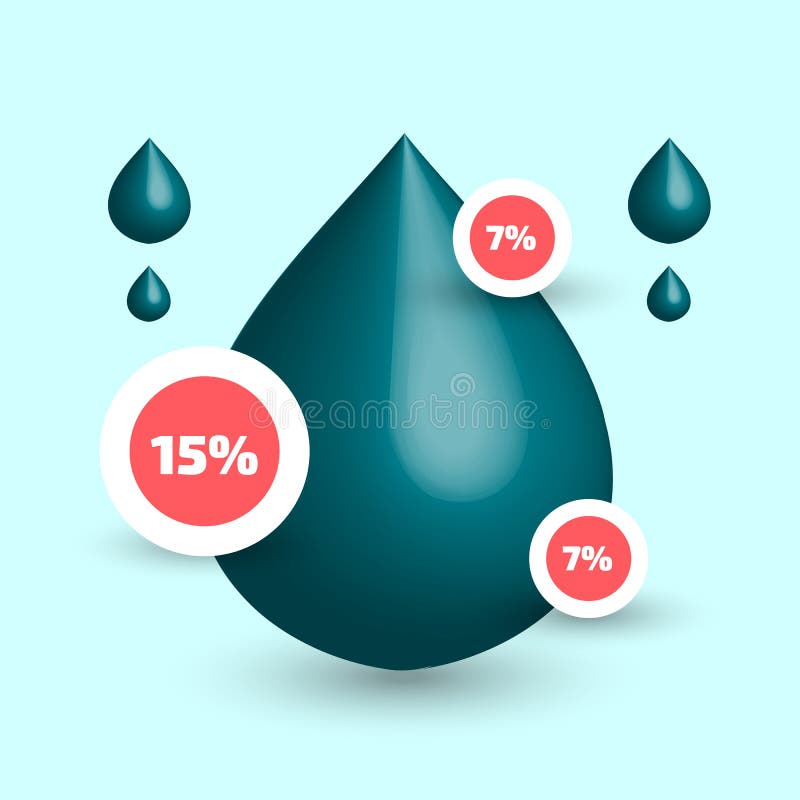 7%

dreamstime

15%

7%