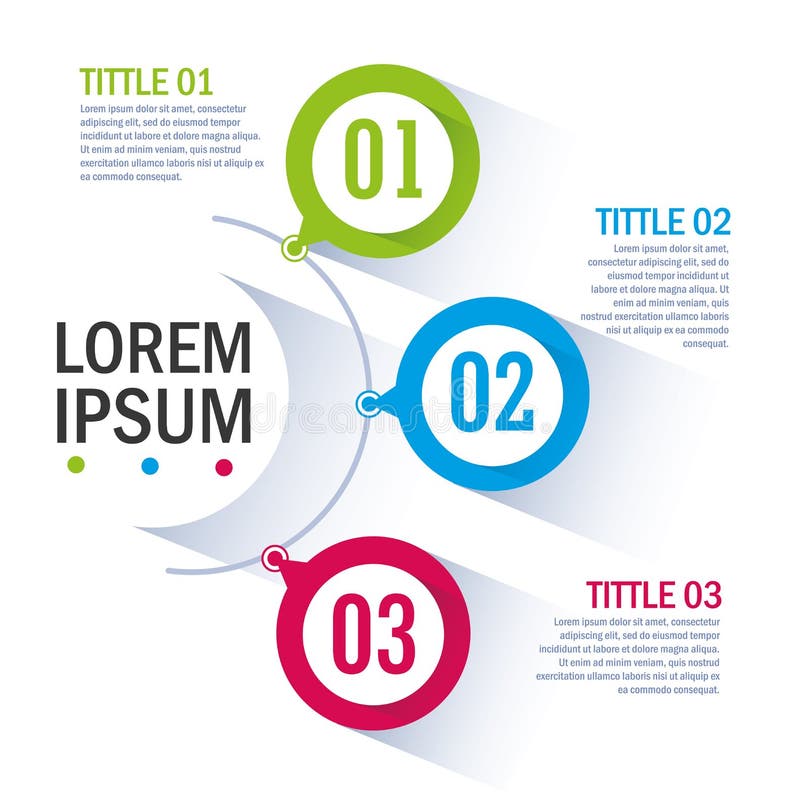 TITTLE 01
Lorem ipsum dolor sit amet, consectetur adipiscing elit, sed do eiusmod tempor incididunt ut labore et dolore magna aliqua. Ut enim ad minim veniam, quis nostrud exercitation ullamco laboris nisi ut aliquip ex ea commodo consequat.

01

TITTLE 02
Lorem ipsum dolor sit amet, consectetur adipiscing elit, sed do eiusmod tempor incididunt ut labore et dolore magna aliqua. Ut enim ad minim veniam, quis nostrud exercitation ullamco laboris nisi ut aliquip ex ea commodo consequat.

LOREM IPSUM

02

dreamstime

03

TITTLE 03
Lorem ipsum dolor sit amet, consectetur adipiscing elit, sed do eiusmod tempor incididunt ut labore et dolore magna aliqua. Ut enim ad minim veniam, quis nostrud exercitation ullamco laboris nisi ut aliquip ex ea commodo consequat.