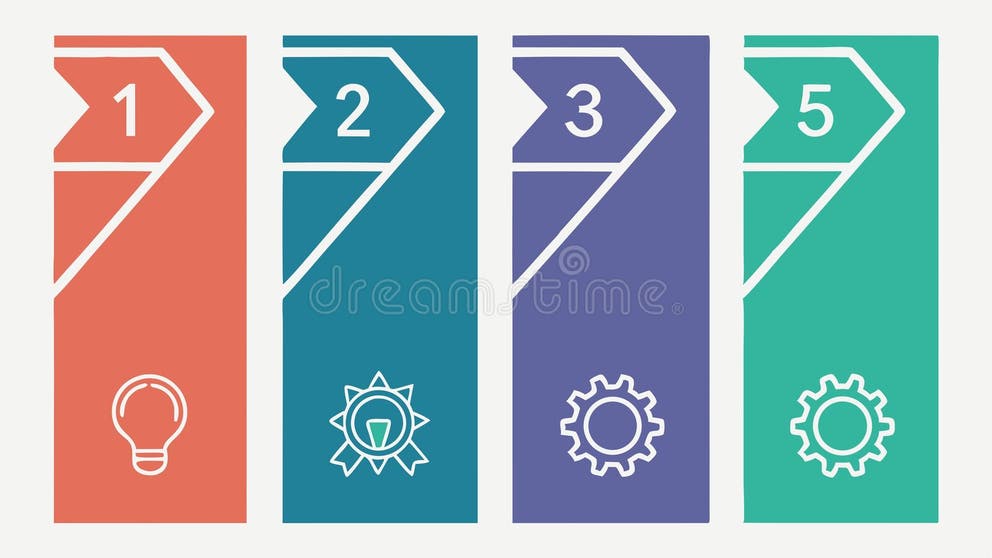 1

2

3

5

dreamstime