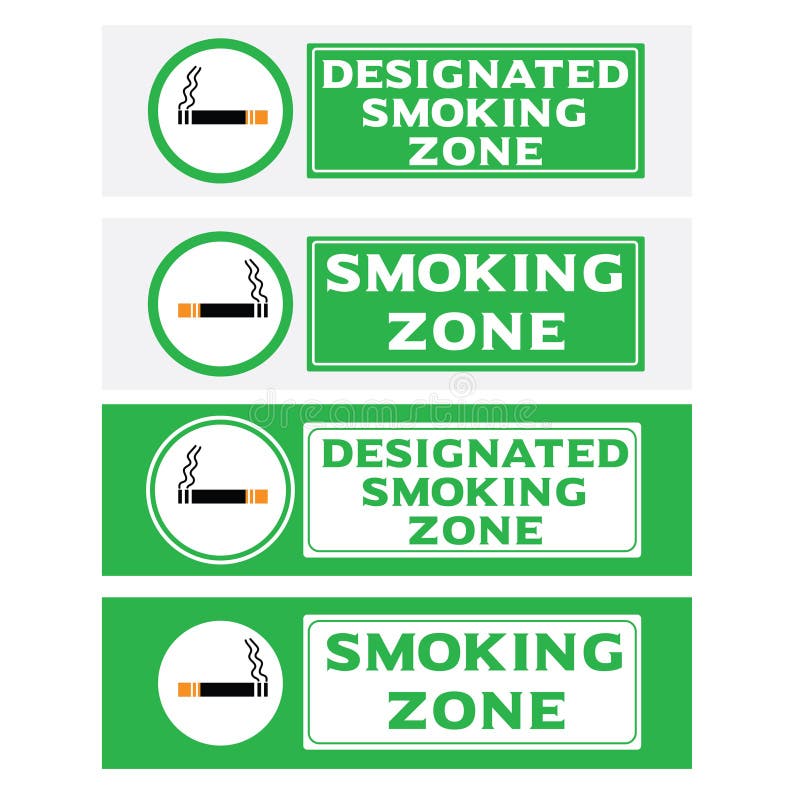 DESIGNATED SMOKING ZONE

SMOKING ZONE

dreamstime

DESIGNATED SMOKING ZONE

SMOKING ZONE