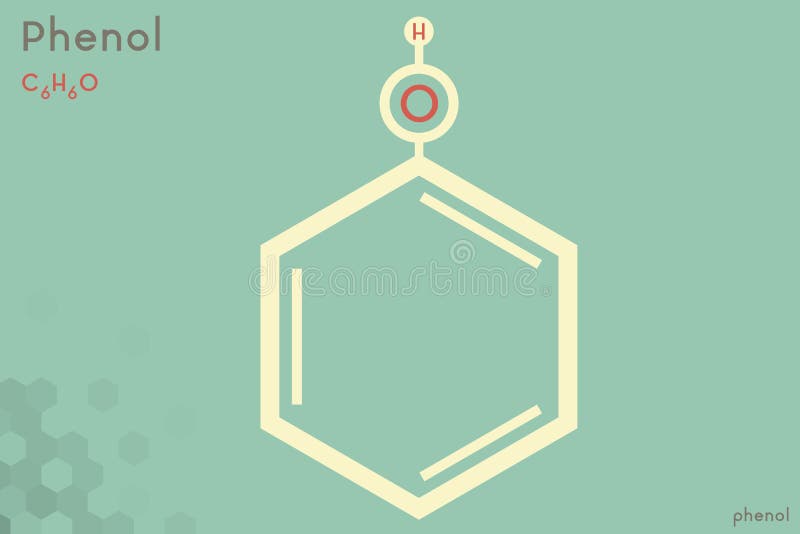 Phenol
$C_6H_6O$

H
O

dreamstime

phenol