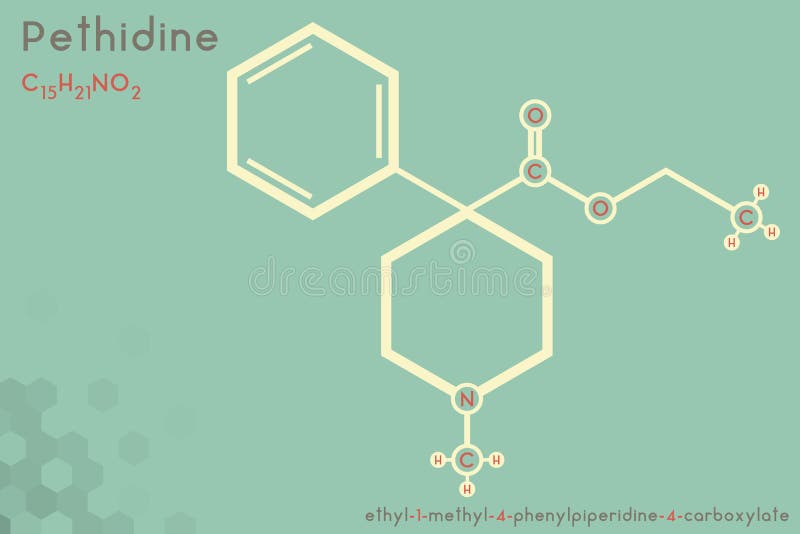 Pethidine

$C_{15}H_{21}NO_2$

O

C

O

H

C

H

H

dreamstime

N

H

C

H

H

ethyl-1-methyl-4-phenylpiperidine-4-carboxylate