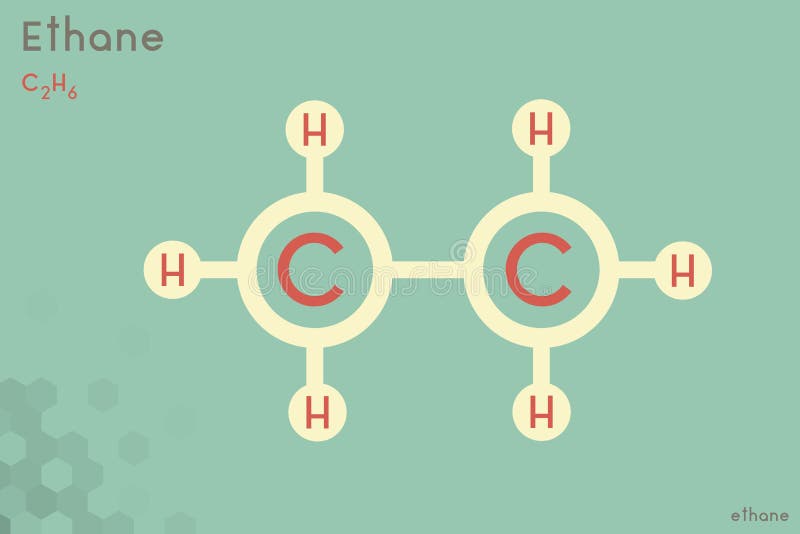 Ethane

$C_2H_6$

H
H
H
C
C
H
H
H

dreamstime

ethane