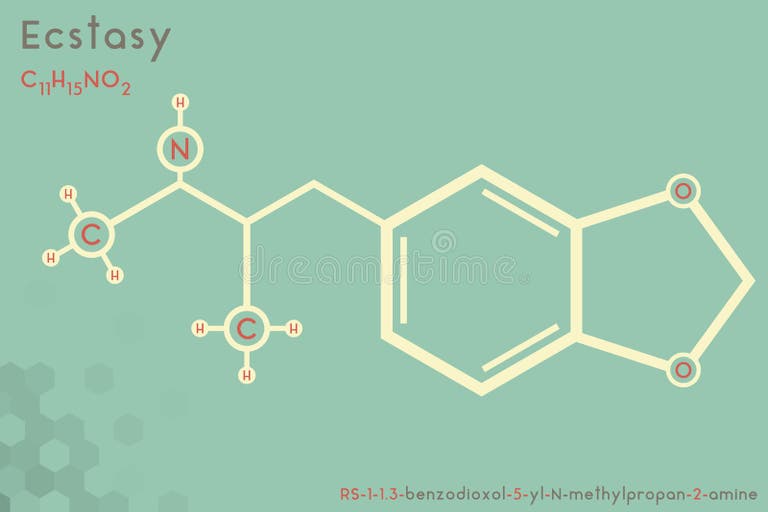 Ecstasy

$C_{11}H_{15}NO_2$

H
N
H
H
C
H
H
C
H
H
O
O

dreamstime

RS-1-1.3-benzodioxol-5-yl-N-methylpropan-2-amine