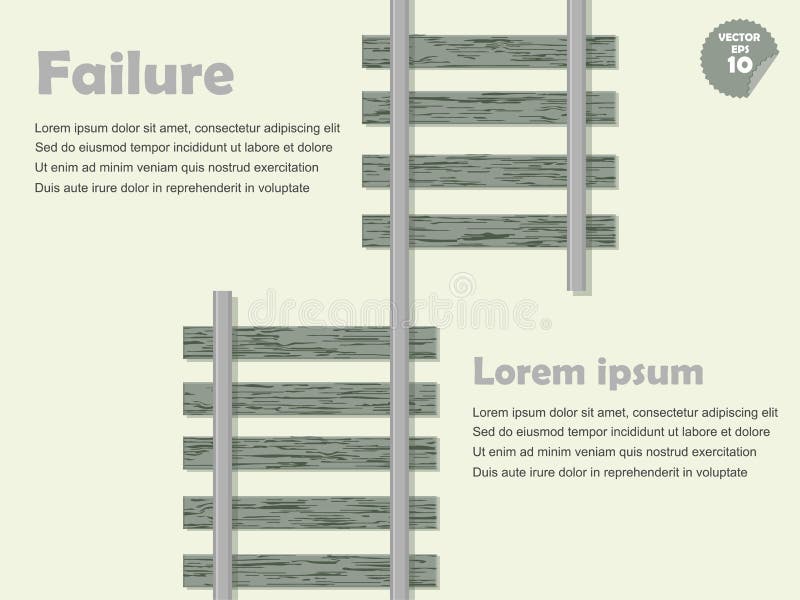 Failure

Lorem ipsum dolor sit amet, consectetur adipiscing elit
Sed do eiusmod tempor incididunt ut labore et dolore
Ut enim ad minim veniam quis nostrud exercitation
Duis aute irure dolor in reprehenderit in voluptate

VECTOR EPS 10

dreamstime

Lorem ipsum

Lorem ipsum dolor sit amet, consectetur adipiscing elit
Sed do eiusmod tempor incididunt ut labore et dolore
Ut enim ad minim veniam quis nostrud exercitation
Duis aute irure dolor in reprehenderit in voluptate