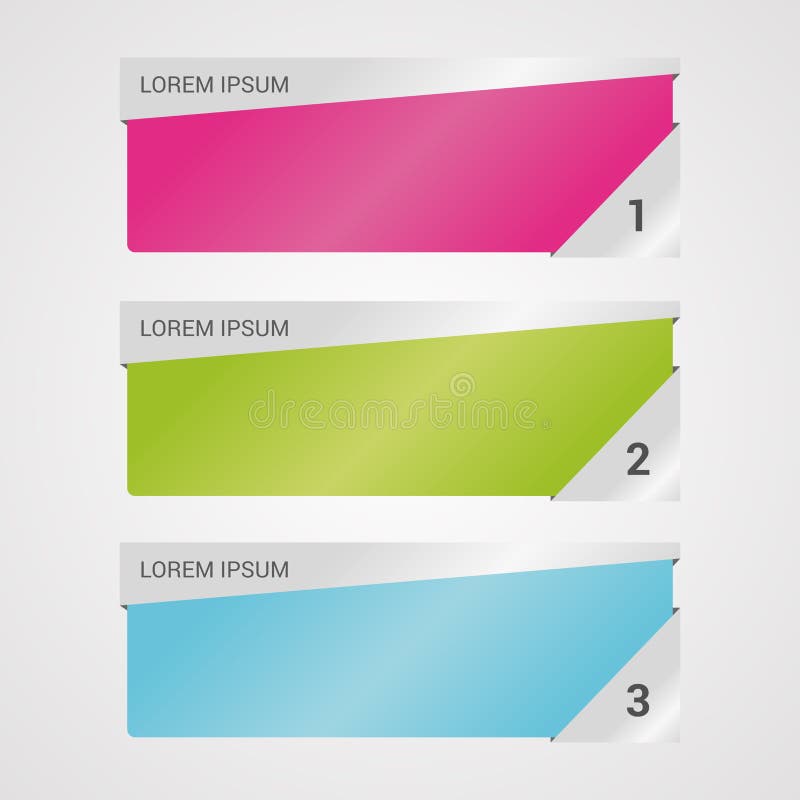 LOREM IPSUM

1

LOREM IPSUM

dreamstime

2

LOREM IPSUM

3