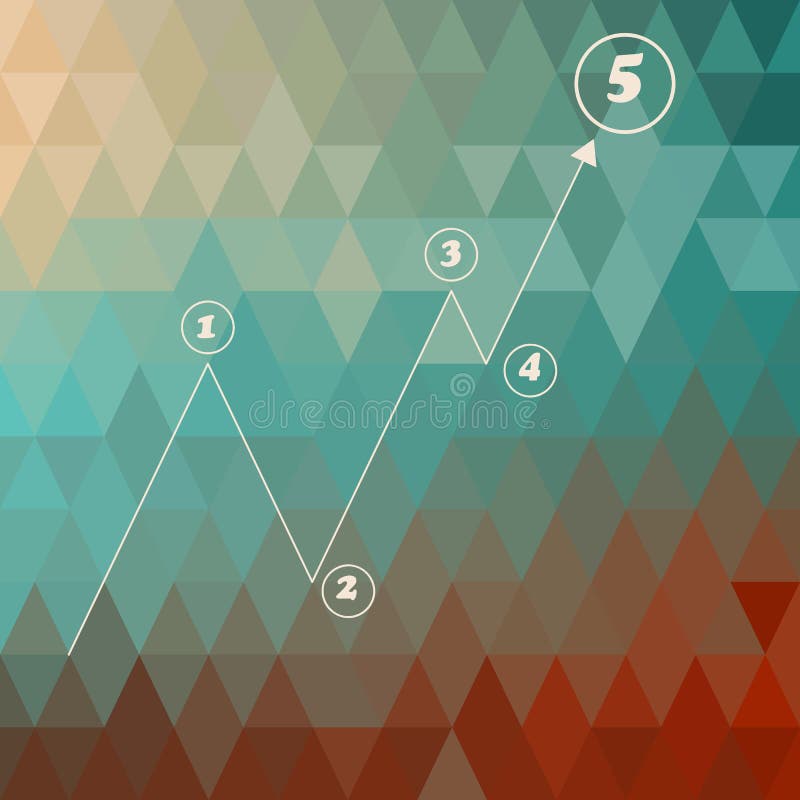 5

3

1

4

dreamstime

2