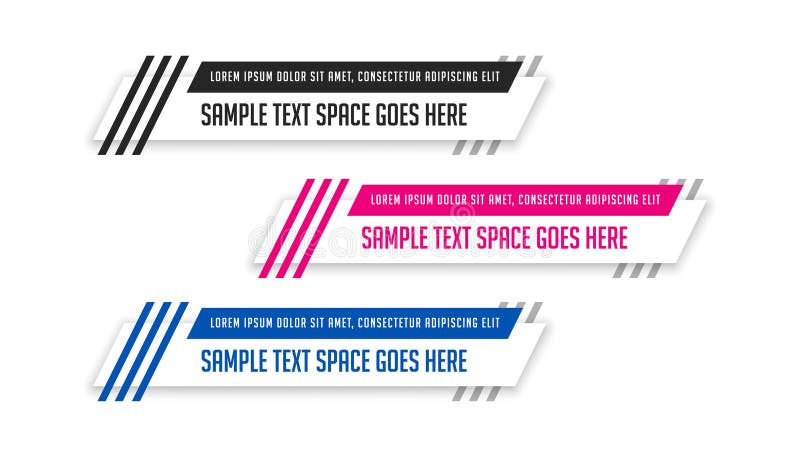 LOREM IPSUM DOLOR SIT AMET, CONSECTETUR ADIPISCING ELIT

SAMPLE TEXT SPACE GOES HERE

LOREM IPSUM DOLOR SIT AMET, CONSECTETUR ADIPISCING ELIT

SAMPLE TEXT SPACE GOES HERE

dreamstime

LOREM IPSUM DOLOR SIT AMET, CONSECTETUR ADIPISCING ELIT

SAMPLE TEXT SPACE GOES HERE