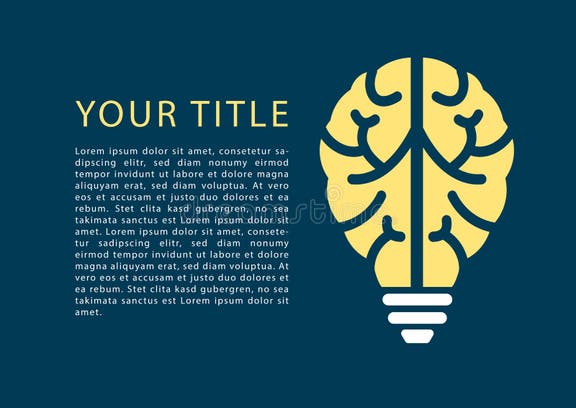 YOUR TITLE

Lorem ipsum dolor sit amet, consetetur sadipscing elitr, sed diam nonumy eirmod tempor invidunt ut labore et dolore magna aliquyam erat, sed diam voluptua. At vero eos et accusam et justo duo dolores et ea rebum. Stet clita kasd gubergren, no sea takimata sanctus est Lorem ipsum dolor sit amet. Lorem ipsum dolor sit amet, consetetur sadipscing elitr, sed diam nonumy eirmod tempor invidunt ut labore et dolore magna aliquyam erat, sed diam voluptua. At vero eos et accusam et justo duo dolores et ea rebum. Stet clita kasd gubergren, no sea takimata sanctus est Lorem ipsum dolor sit amet.

dreamstime