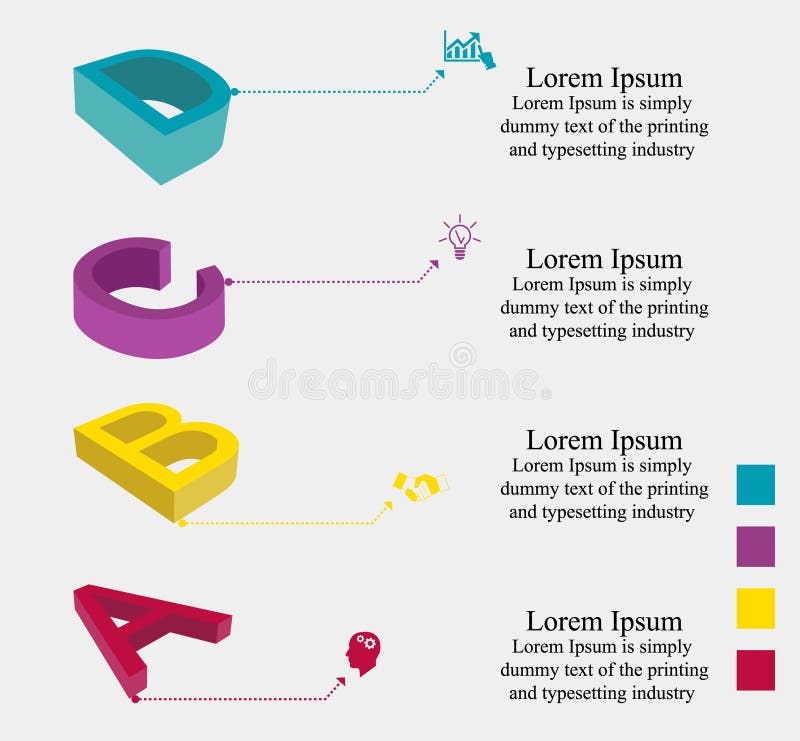 D

Lorem Ipsum
Lorem Ipsum is simply dummy text of the printing and typesetting industry

C

Lorem Ipsum
Lorem Ipsum is simply dummy text of the printing and typesetting industry

dreamstime

B

Lorem Ipsum
Lorem Ipsum is simply dummy text of the printing and typesetting industry

A

Lorem Ipsum
Lorem Ipsum is simply dummy text of the printing and typesetting industry