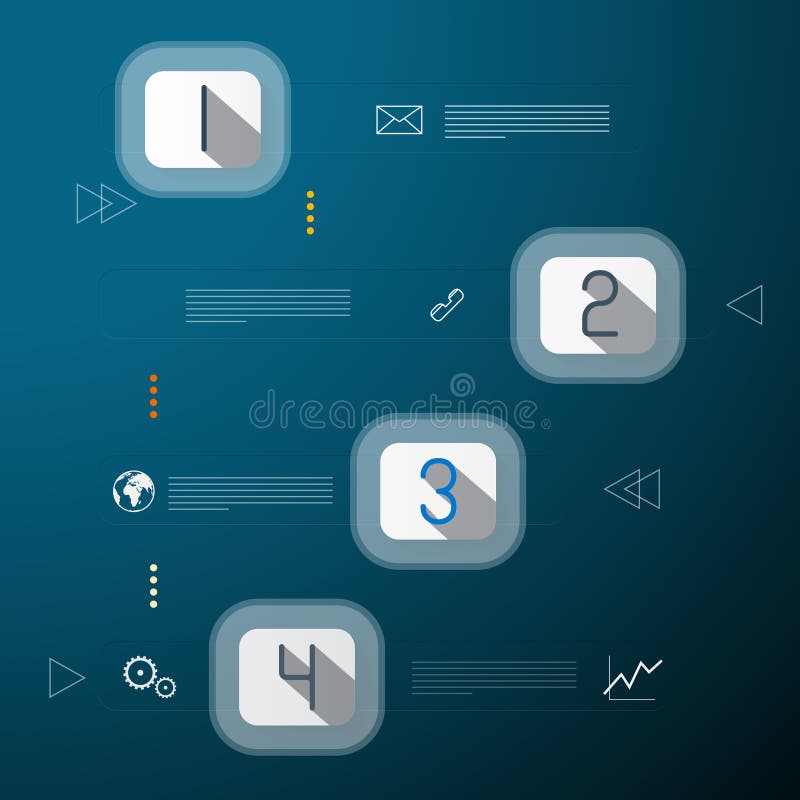 1

2

dreamstime

3

4