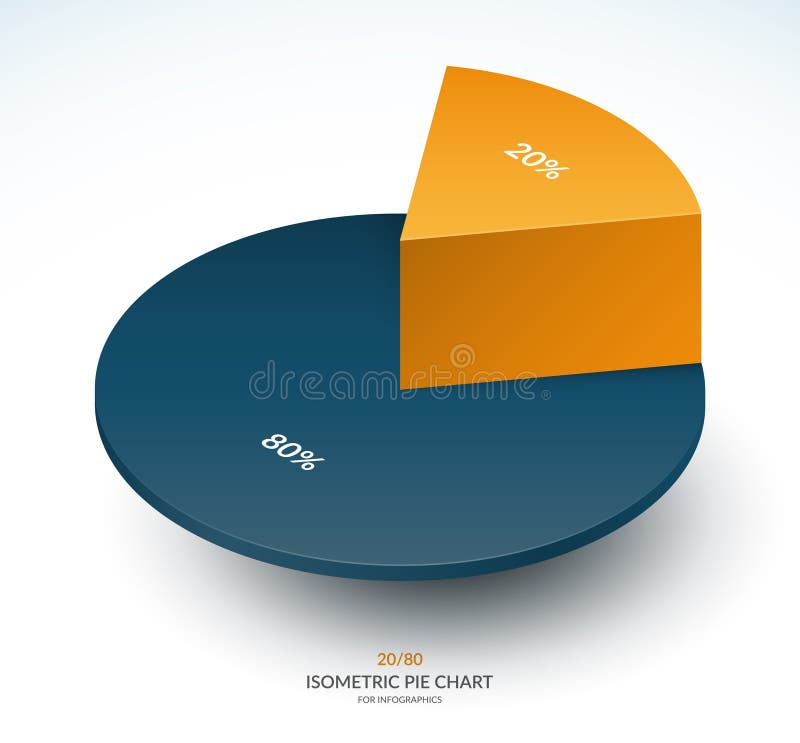 20%

dreamstime

80%

20/80
ISOMETRIC PIE CHART
FOR INFOGRAPHICS