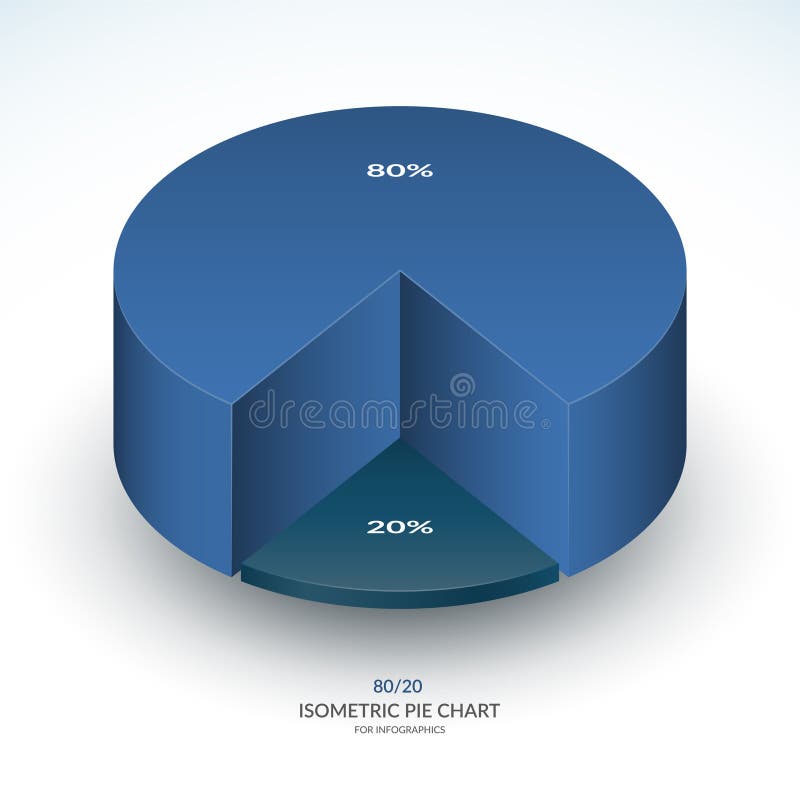 80%

dreamstime

20%

80/20
ISOMETRIC PIE CHART
FOR INFOGRAPHICS