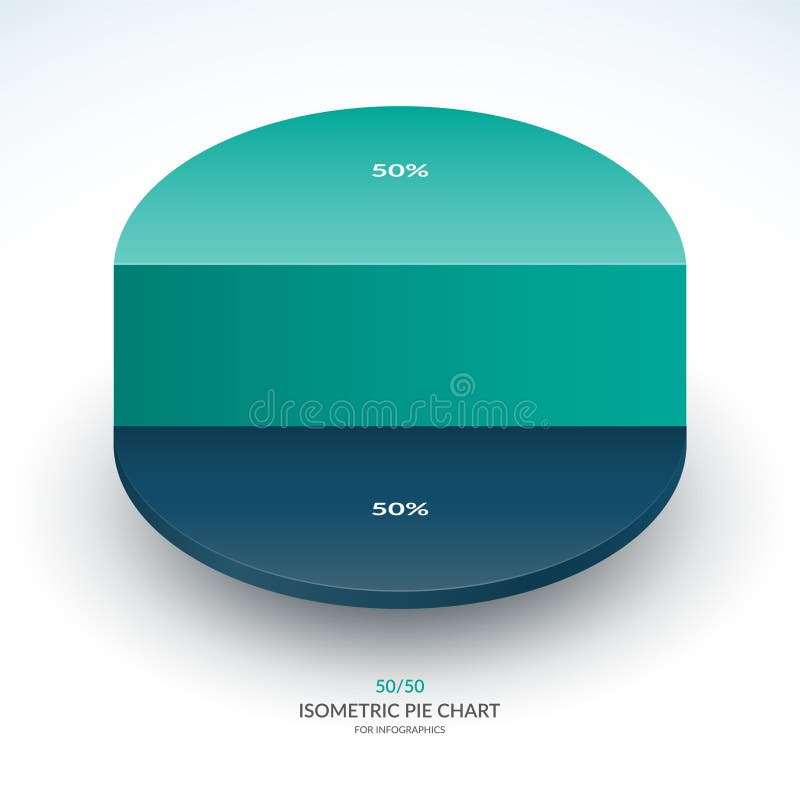 50%

dreamstime

50%

50/50

ISOMETRIC PIE CHART

FOR INFOGRAPHICS