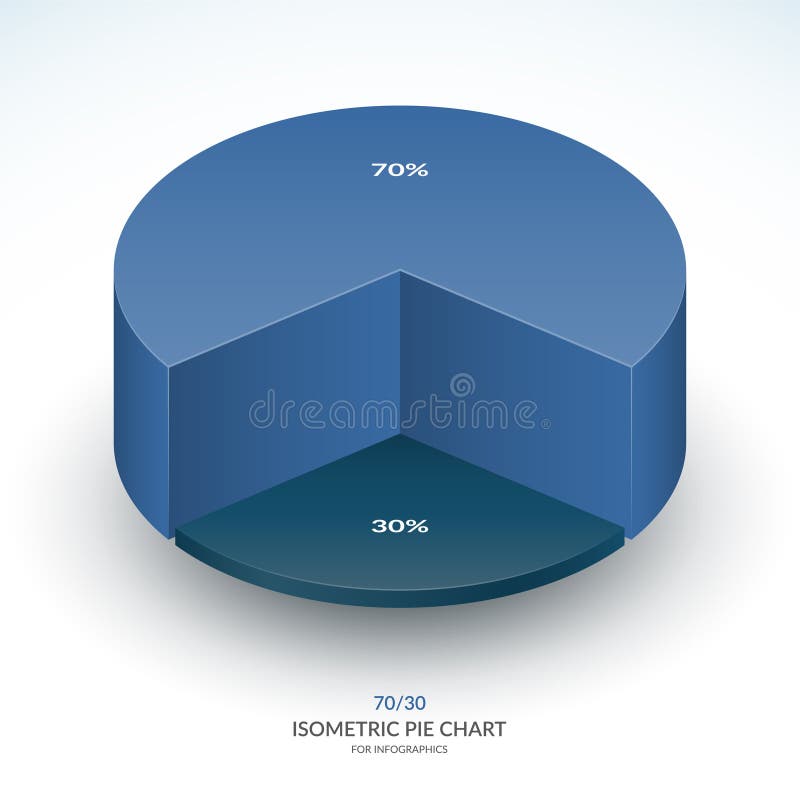 70%

dreamstime

30%

70/30

ISOMETRIC PIE CHART

FOR INFOGRAPHICS