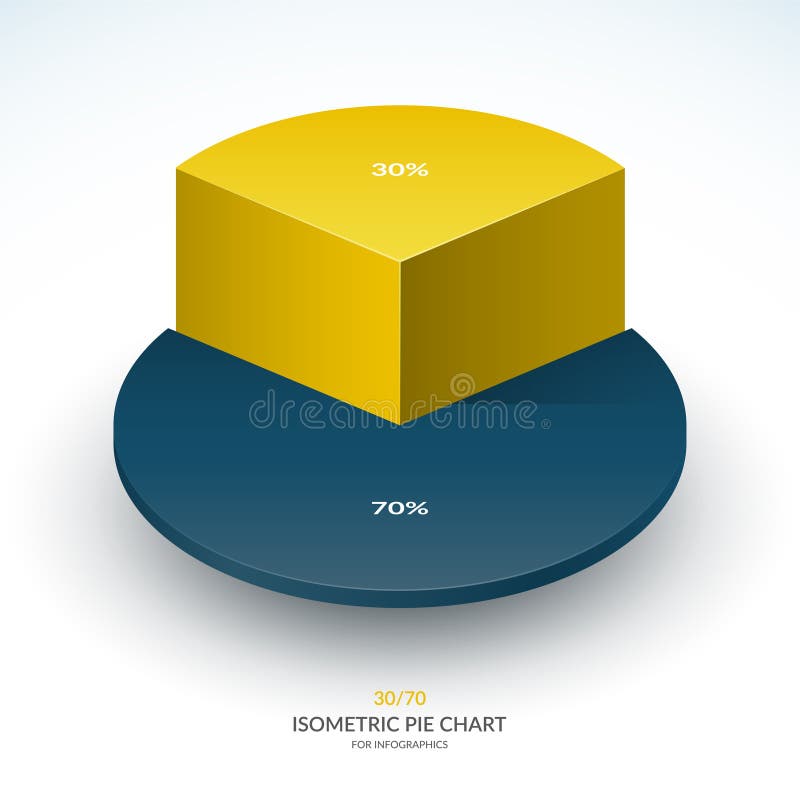 30%

dreamstime

70%

30/70
ISOMETRIC PIE CHART
FOR INFOGRAPHICS