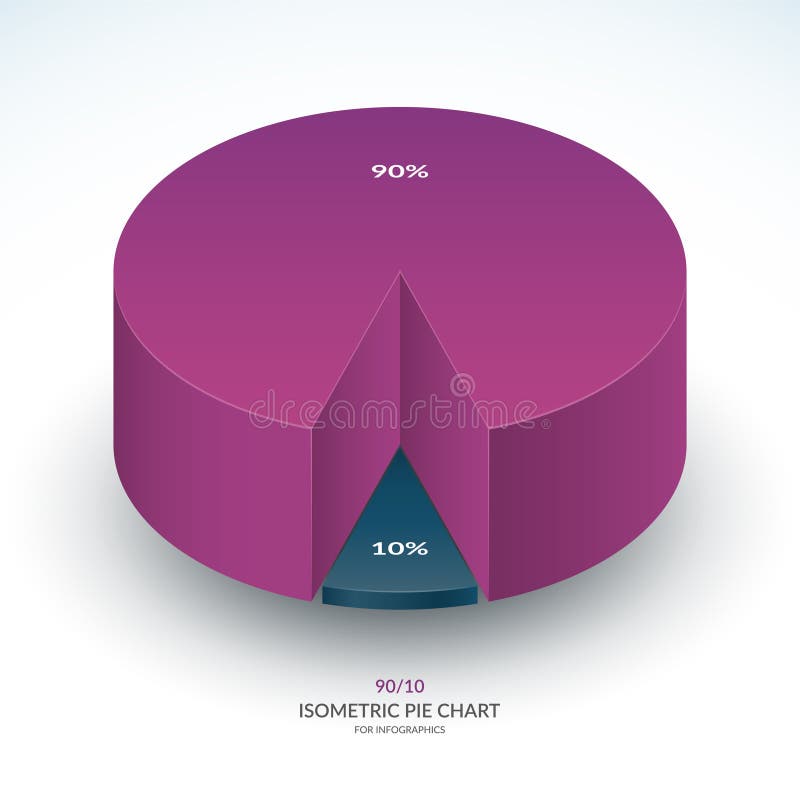 90%

dreamstime

10%

90/10
ISOMETRIC PIE CHART
FOR INFOGRAPHICS