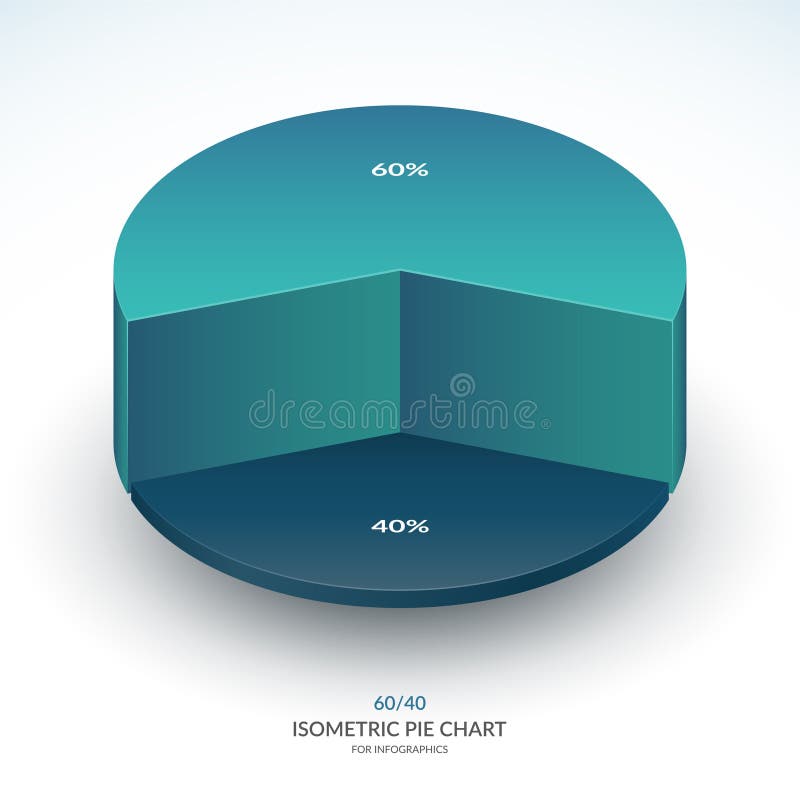 60%

dreamstime

40%

60/40
ISOMETRIC PIE CHART
FOR INFOGRAPHICS