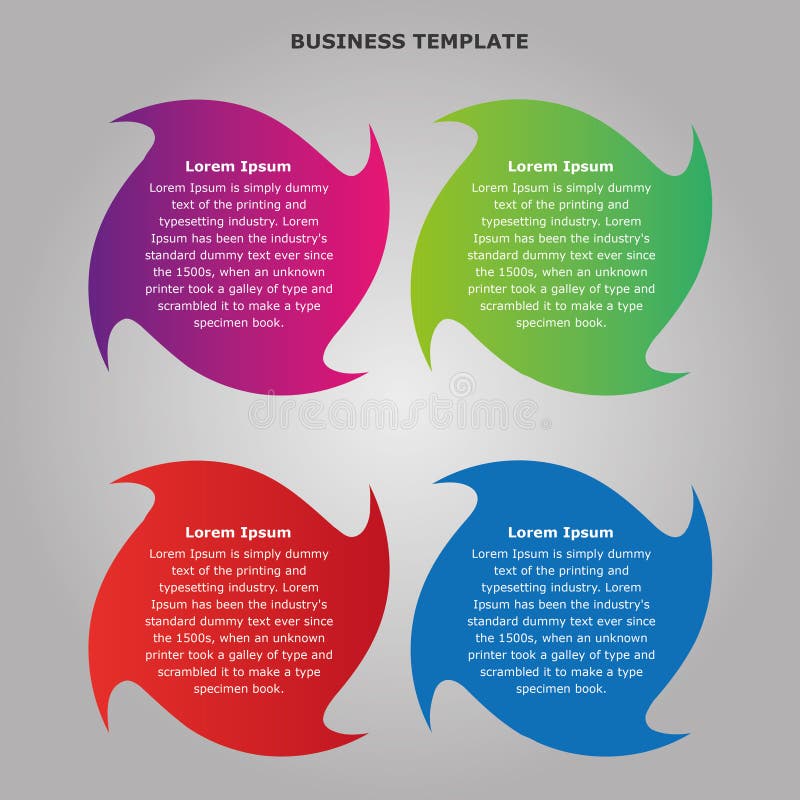 BUSINESS TEMPLATE

Lorem Ipsum
Lorem Ipsum is simply dummy text of the printing and typesetting industry. Lorem Ipsum has been the industry's standard dummy text ever since the 1500s, when an unknown printer took a galley of type and scrambled it to make a type specimen book.

Lorem Ipsum
Lorem Ipsum is simply dummy text of the printing and typesetting industry. Lorem Ipsum has been the industry's standard dummy text ever since the 1500s, when an unknown printer took a galley of type and scrambled it to make a type specimen book.

dreamstime

Lorem Ipsum
Lorem Ipsum is simply dummy text of the printing and typesetting industry. Lorem Ipsum has been the industry's standard dummy text ever since the 1500s, when an unknown printer took a galley of type and scrambled it to make a type specimen book.

Lorem Ipsum
Lorem Ipsum is simply dummy text of the printing and typesetting industry. Lorem Ipsum has been the industry's standard dummy text ever since the 1500s, when an unknown printer took a galley of type and scrambled it to make a type specimen book.