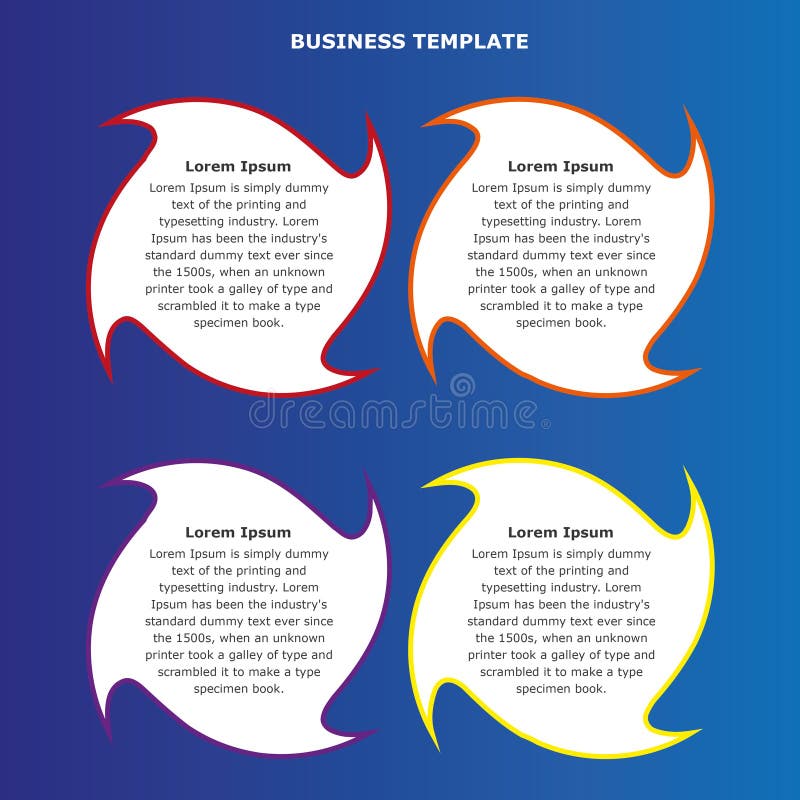 BUSINESS TEMPLATE

Lorem Ipsum
Lorem Ipsum is simply dummy text of the printing and typesetting industry. Lorem Ipsum has been the industry's standard dummy text ever since the 1500s, when an unknown printer took a galley of type and scrambled it to make a type specimen book.

Lorem Ipsum
Lorem Ipsum is simply dummy text of the printing and typesetting industry. Lorem Ipsum has been the industry's standard dummy text ever since the 1500s, when an unknown printer took a galley of type and scrambled it to make a type specimen book.

dreamstime

Lorem Ipsum
Lorem Ipsum is simply dummy text of the printing and typesetting industry. Lorem Ipsum has been the industry's standard dummy text ever since the 1500s, when an unknown printer took a galley of type and scrambled it to make a type specimen book.

Lorem Ipsum
Lorem Ipsum is simply dummy text of the printing and typesetting industry. Lorem Ipsum has been the industry's standard dummy text ever since the 1500s, when an unknown printer took a galley of type and scrambled it to make a type specimen book.