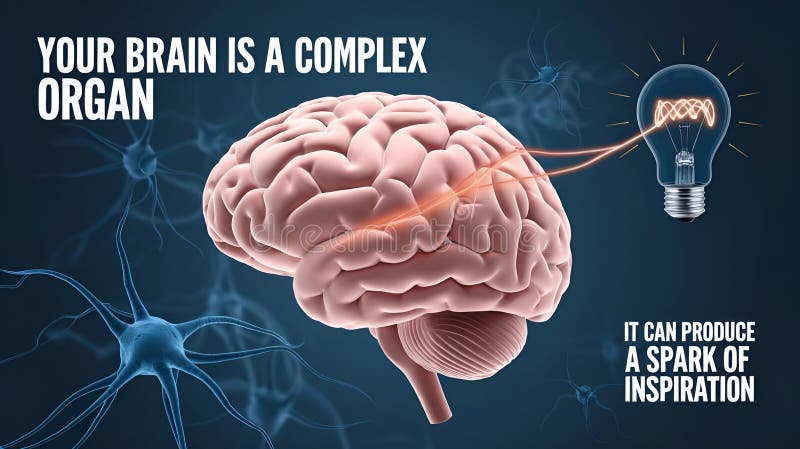 YOUR BRAIN IS A COMPLEX ORGAN

dreamstime

IT CAN PRODUCE A SPARK OF INSPIRATION