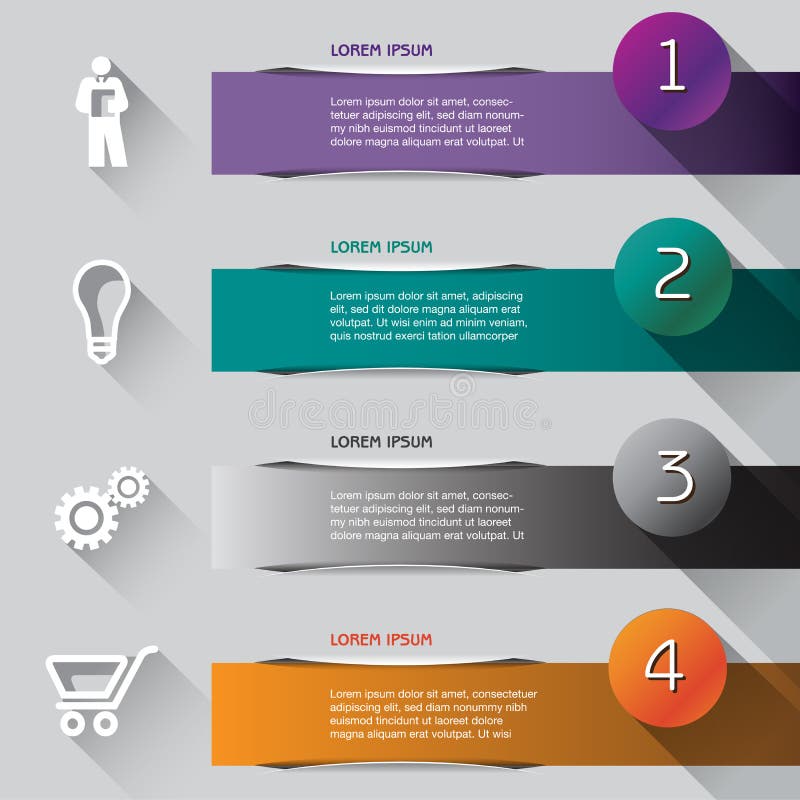 LOREM IPSUM

1

Lorem ipsum dolor sit amet, consectetuer adipiscing elit, sed diam nonummy nibh euismod tincidunt ut laoreet dolore magna aliquam erat volutpat. Ut

LOREM IPSUM

2

Lorem ipsum dolor sit amet, adipiscing elit, sed dit dolore magna aliquam erat volutpat. Ut wisi enim ad minim veniam, quis nostrud exerci tation ullamcorper

dreamstime

LOREM IPSUM

3

Lorem ipsum dolor sit amet, consectetuer adipiscing elit, sed diam nonummy nibh euismod tincidunt ut laoreet dolore magna aliquam erat volutpat. Ut

LOREM IPSUM

4

Lorem ipsum dolor sit amet, consectetuer adipiscing elit, sed diam nonummy nibh euismod tincidunt ut laoreet dolore magna aliquam erat volutpat. Ut wisi