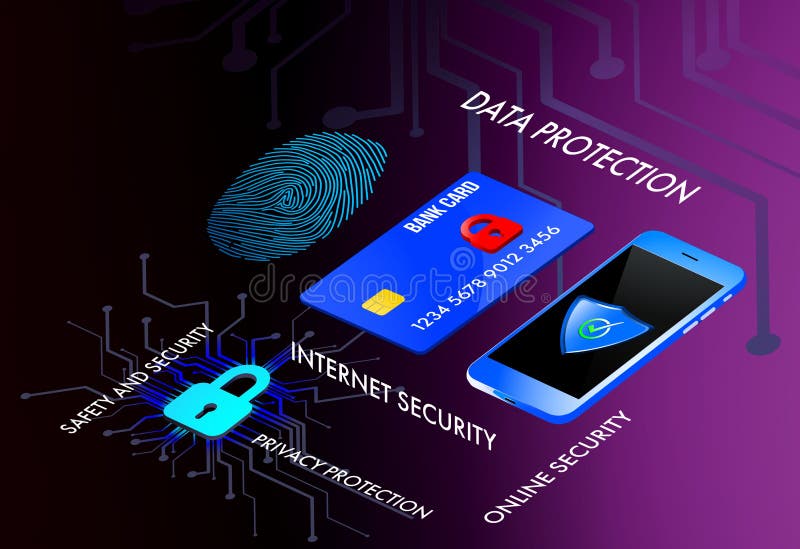 DATA PROTECTION

BANK CARD

1234 5678 9012 3456

dreamstime

SAFETY AND SECURITY

INTERNET SECURITY

PRIVACY PROTECTION

ONLINE SECURITY