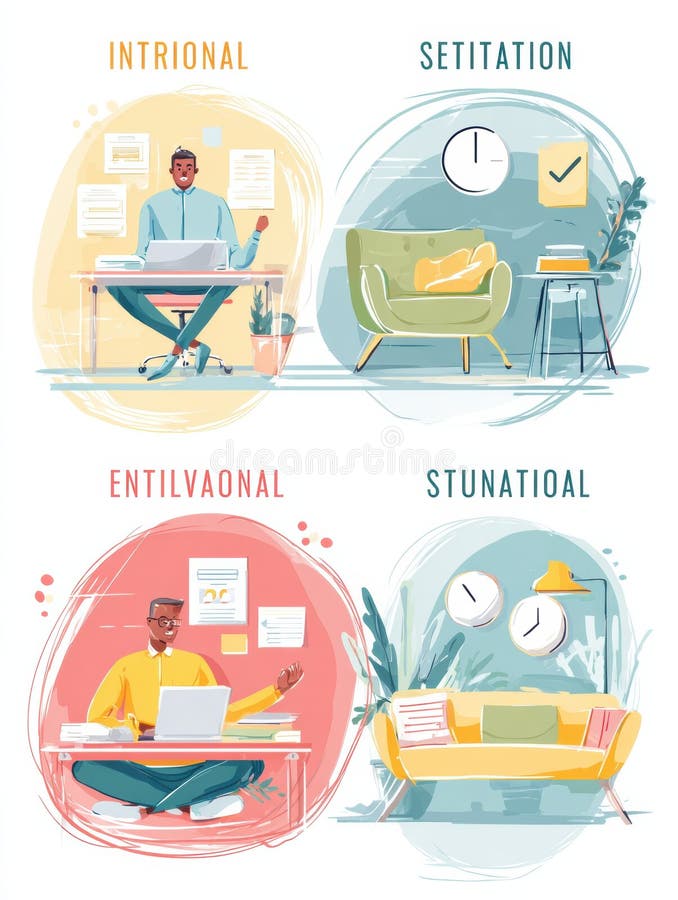 INTRIONAL

SETITATION

dreamstime

ENTILVAONAL

STUNATIOAL