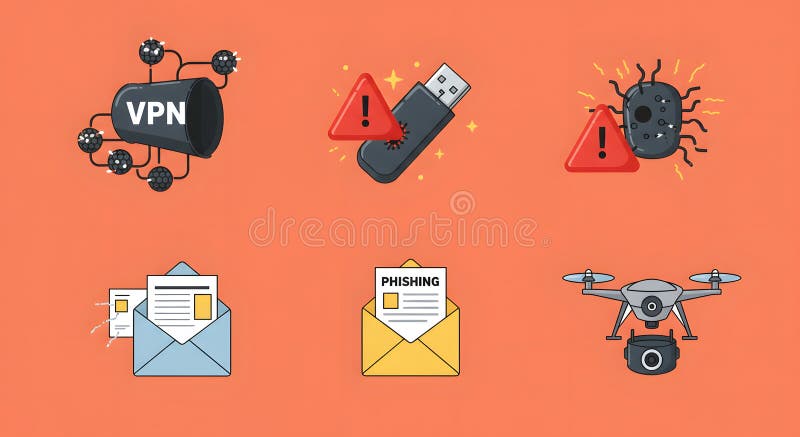 VPN

dreamstime

PHISHING