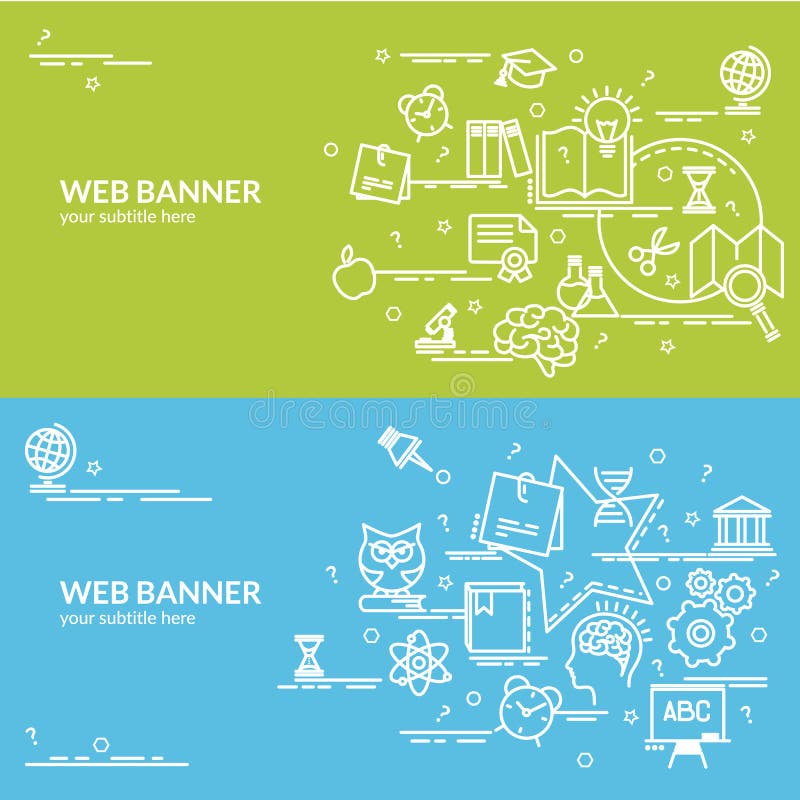 WEB BANNER
your subtitle here

dreamstime

WEB BANNER
your subtitle here

ABC