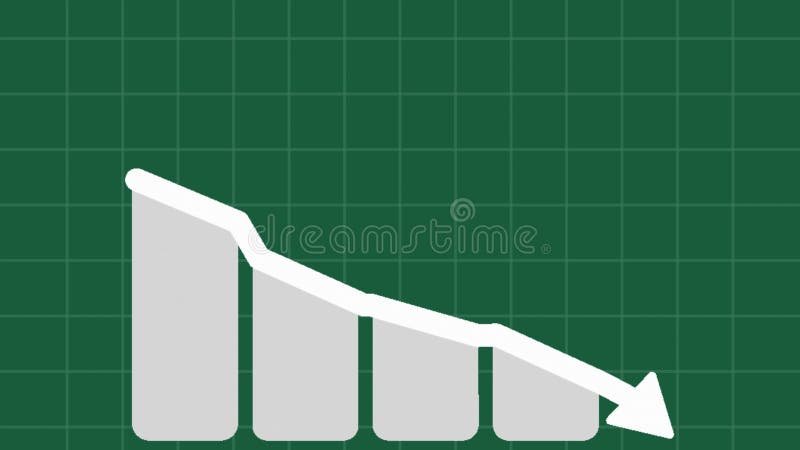 dreamstime