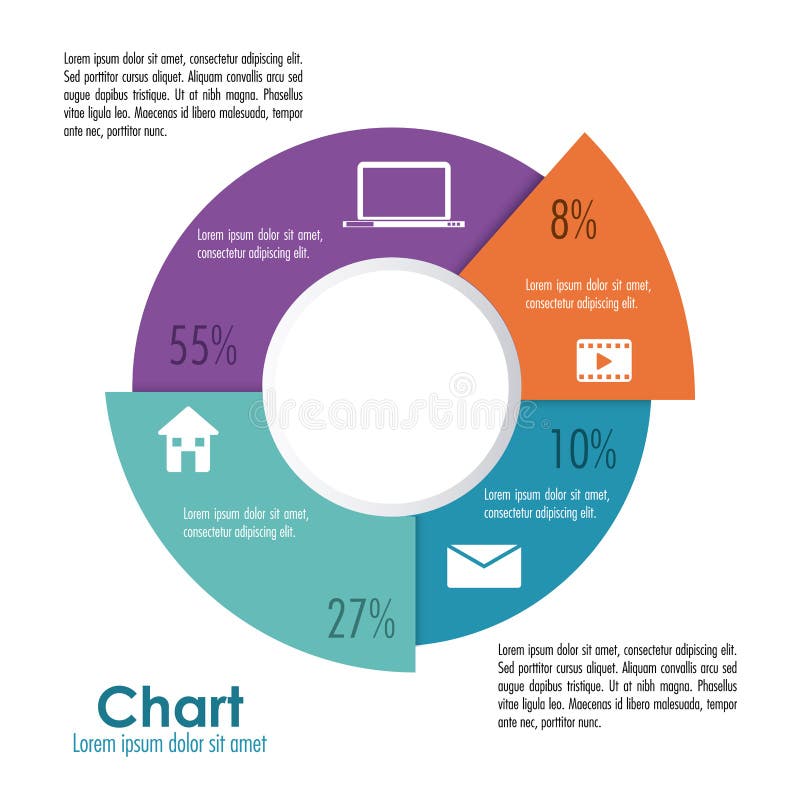 Lorem ipsum dolor sit amet, consectetur adipiscing elit. Sed porttitor cursus aliquet. Aliquam convallis arcu sed augue dapibus tristique. Ut at nibh magna. Phasellus vitae ligula leo. Maecenas id libero malesuada, tempor ante nec, porttitor nunc.

Lorem ipsum dolor sit amet, consectetur adipiscing elit.

55%

8%

Lorem ipsum dolor sit amet, consectetur adipiscing elit.

dreamstime

10%

Lorem ipsum dolor sit amet, consectetur adipiscing elit.

Lorem ipsum dolor sit amet, consectetur adipiscing elit.

27%

Lorem ipsum dolor sit amet, consectetur adipiscing elit. Sed porttitor cursus aliquet. Aliquam convallis arcu sed augue dapibus tristique. Ut at nibh magna. Phasellus vitae ligula leo. Maecenas id libero malesuada, tempor ante nec, porttitor nunc.

Chart
Lorem ipsum dolor sit amet