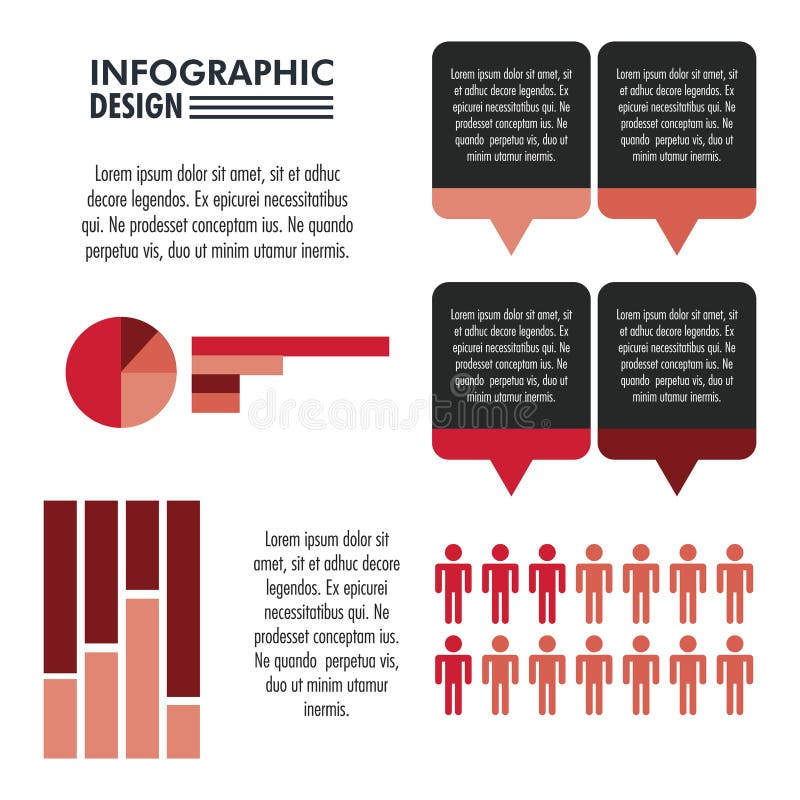 INFOGRAPHIC DESIGN

Lorem ipsum dolor sit amet, sit et adhuc decore legendos. Ex epicurei necessitatibus qui. Ne prodesset conceptam ius. Ne quando perpetua vis, duo ut minim utamur inermis.

Lorem ipsum dolor sit amet, sit et adhuc decore legendos. Ex epicurei necessitatibus qui. Ne prodesset conceptam ius. Ne quando perpetua vis, duo ut minim utamur inermis.

Lorem ipsum dolor sit amet, sit et adhuc decore legendos. Ex epicurei necessitatibus qui. Ne prodesset conceptam ius. Ne quando perpetua vis, duo ut minim utamur inermis.

Lorem ipsum dolor sit amet, sit et adhuc decore legendos. Ex epicurei necessitatibus qui. Ne prodesset conceptam ius. Ne quando perpetua vis, duo ut minim utamur inermis.

Lorem ipsum dolor sit amet, sit et adhuc decore legendos. Ex epicurei necessitatibus qui. Ne prodesset conceptam ius. Ne quando perpetua vis, duo ut minim utamur inermis.

dreamstime

Lorem ipsum dolor sit amet, sit et adhuc decore legendos. Ex epicurei necessitatibus qui. Ne prodesset conceptam ius. Ne quando perpetua vis, duo ut minim utamur inermis.