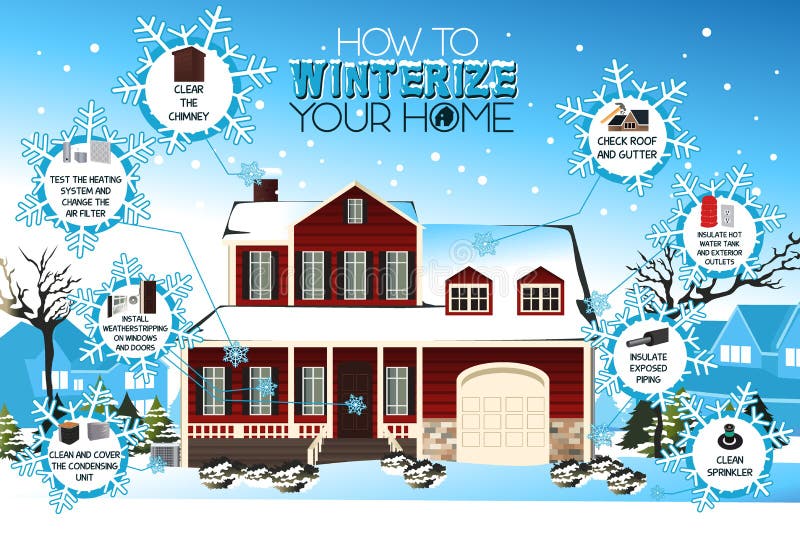 HOW TO
WINTERIZE
YOUR HOME

CLEAR THE CHIMNEY

TEST THE HEATING SYSTEM AND CHANGE THE AIR FILTER

INSTALL WEATHERSTRIPPING ON WINDOWS AND DOORS

CLEAN AND COVER THE CONDENSING UNIT

CHECK ROOF AND GUTTER

INSULATE HOT WATER TANK AND EXTERIOR OUTLETS

INSULATE EXPOSED PIPING

CLEAN SPRINKLER

dreamstime