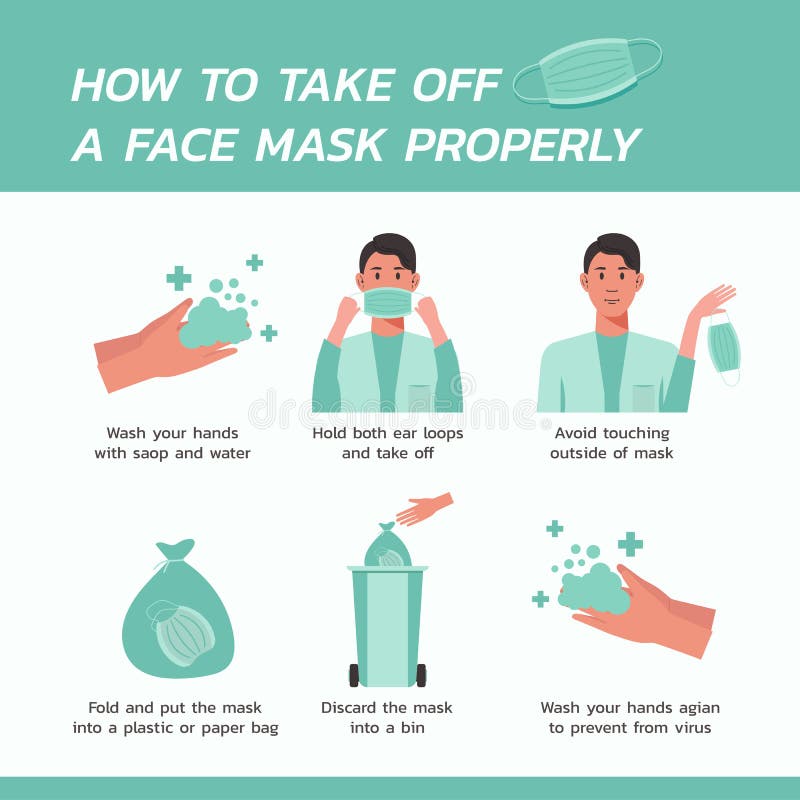 HOW TO TAKE OFF A FACE MASK PROPERLY

Wash your hands with saop and water

Hold both ear loops and take off

Avoid touching outside of mask

dreamstime

Fold and put the mask into a plastic or paper bag

Discard the mask into a bin

Wash your hands agian to prevent from virus