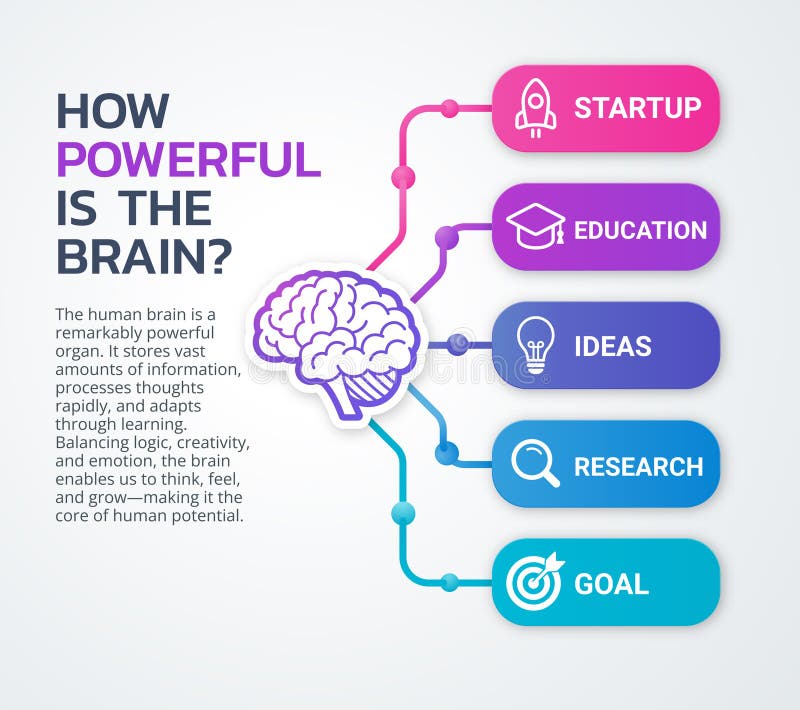 HOW POWERFUL IS THE BRAIN?

The human brain is a remarkably powerful organ. It stores vast amounts of information, processes thoughts rapidly, and adapts through learning. Balancing logic, creativity, and emotion, the brain enables us to think, feel, and grow—making it the core of human potential.

STARTUP

EDUCATION

IDEAS

RESEARCH

GOAL