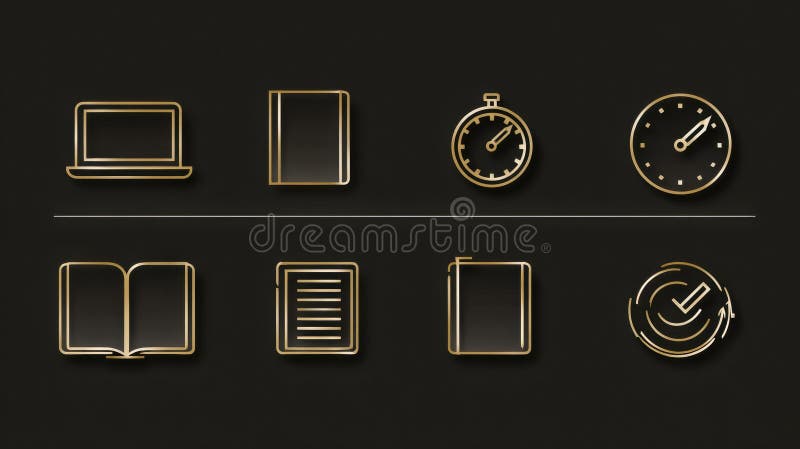 dreamstime®