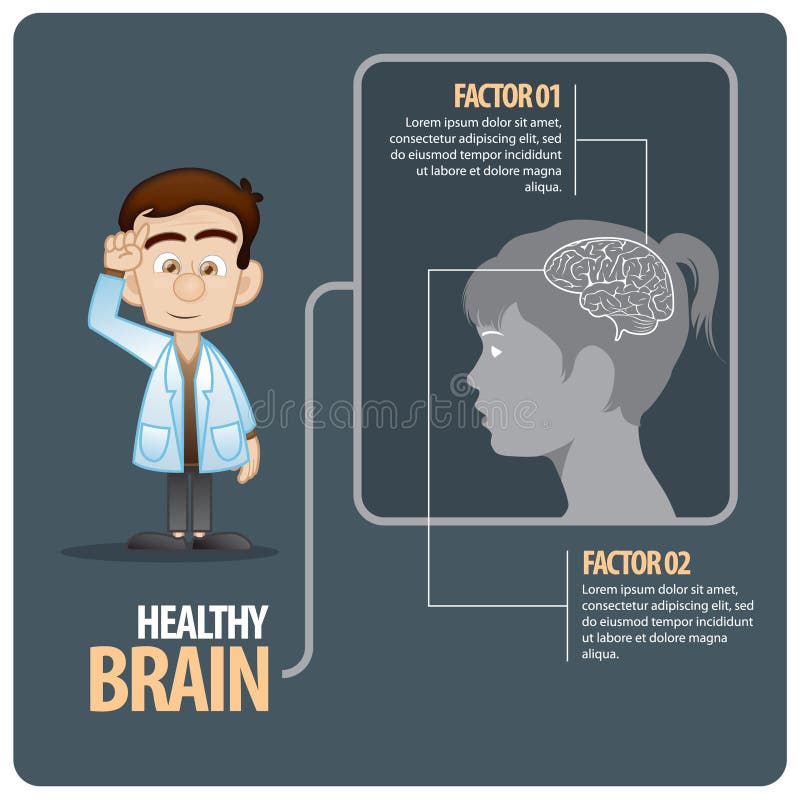 FACTOR 01
Lorem ipsum dolor sit amet, consectetur adipiscing elit, sed do eiusmod tempor incididunt ut labore et dolore magna aliqua.

dreamstime

FACTOR 02
Lorem ipsum dolor sit amet, consectetur adipiscing elit, sed do eiusmod tempor incididunt ut labore et dolore magna aliqua.

HEALTHY
BRAIN