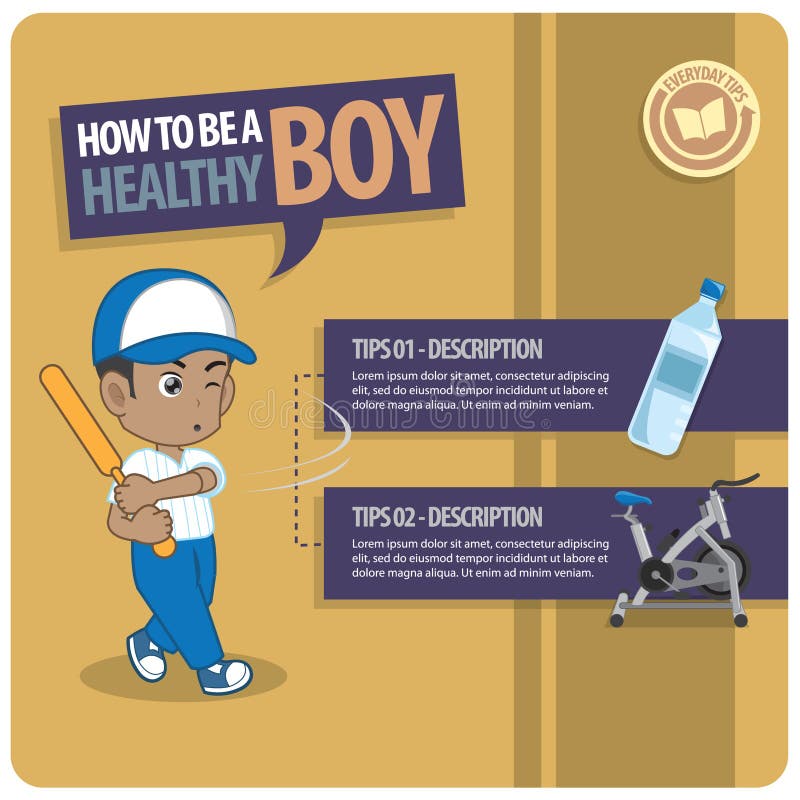 HOW TO BE A HEALTHY BOY

EVERYDAY TIPS

TIPS 01 - DESCRIPTION

Lorem ipsum dolor sit amet, consectetur adipiscing elit, sed do eiusmod tempor incididunt ut labore et dolore magna aliqua. Ut enim ad minim veniam.

dreamstime

TIPS 02 - DESCRIPTION

Lorem ipsum dolor sit amet, consectetur adipiscing elit, sed do eiusmod tempor incididunt ut labore et dolore magna aliqua. Ut enim ad minim veniam.