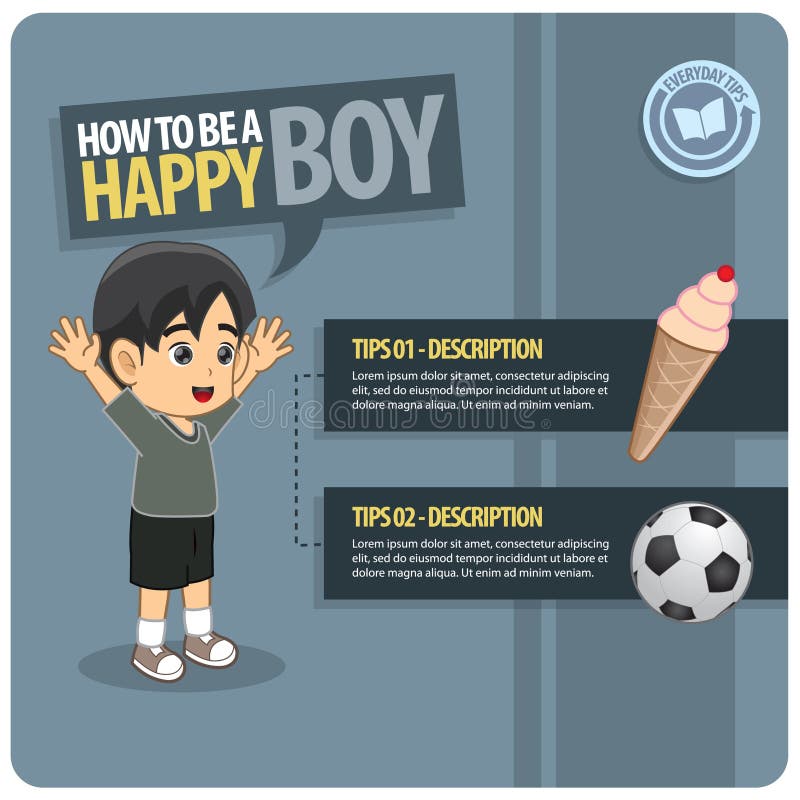 HOW TO BE A HAPPY BOY

EVERYDAY TIPS

TIPS 01 - DESCRIPTION
Lorem ipsum dolor sit amet, consectetur adipiscing elit, sed do eiusmod tempor incididunt ut labore et dolore magna aliqua. Ut enim ad minim veniam.

dreamstime

TIPS 02 - DESCRIPTION
Lorem ipsum dolor sit amet, consectetur adipiscing elit, sed do eiusmod tempor incididunt ut labore et dolore magna aliqua. Ut enim ad minim veniam.