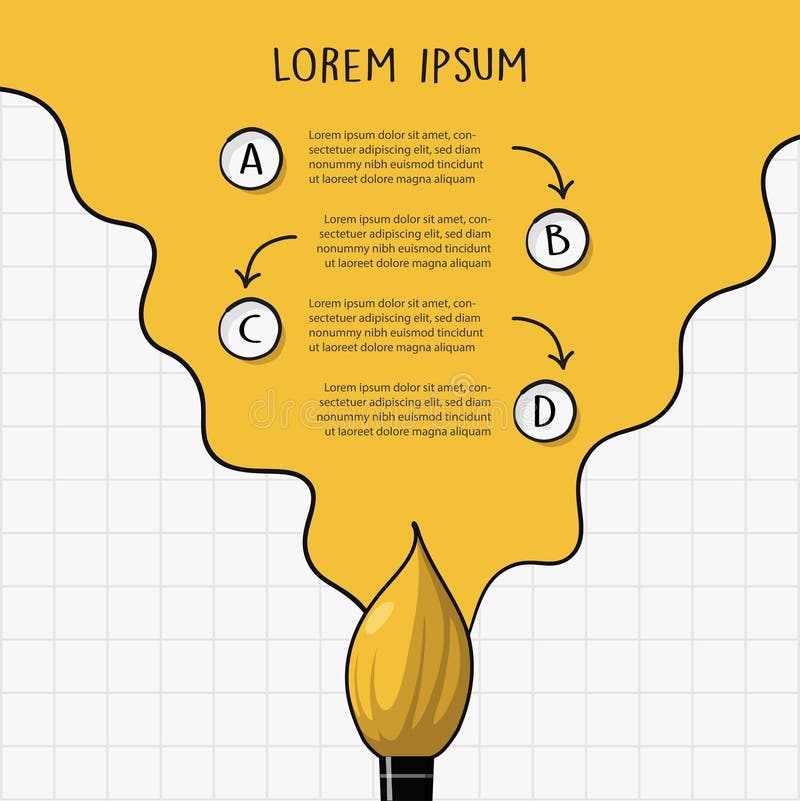 LOREM IPSUM

A

Lorem ipsum dolor sit amet, consectetuer adipiscing elit, sed diam nonummy nibh euismod tincidunt ut laoreet dolore magna aliquam

Lorem ipsum dolor sit amet, consectetuer adipiscing elit, sed diam nonummy nibh euismod tincidunt ut laoreet dolore magna aliquam

B

C

Lorem ipsum dolor sit amet, consectetuer adipiscing elit, sed diam nonummy nibh euismod tincidunt ut laoreet dolore magna aliquam

Lorem ipsum dolor sit amet, consectetuer adipiscing elit, sed diam nonummy nibh euismod tincidunt ut laoreet dolore magna aliquam

D