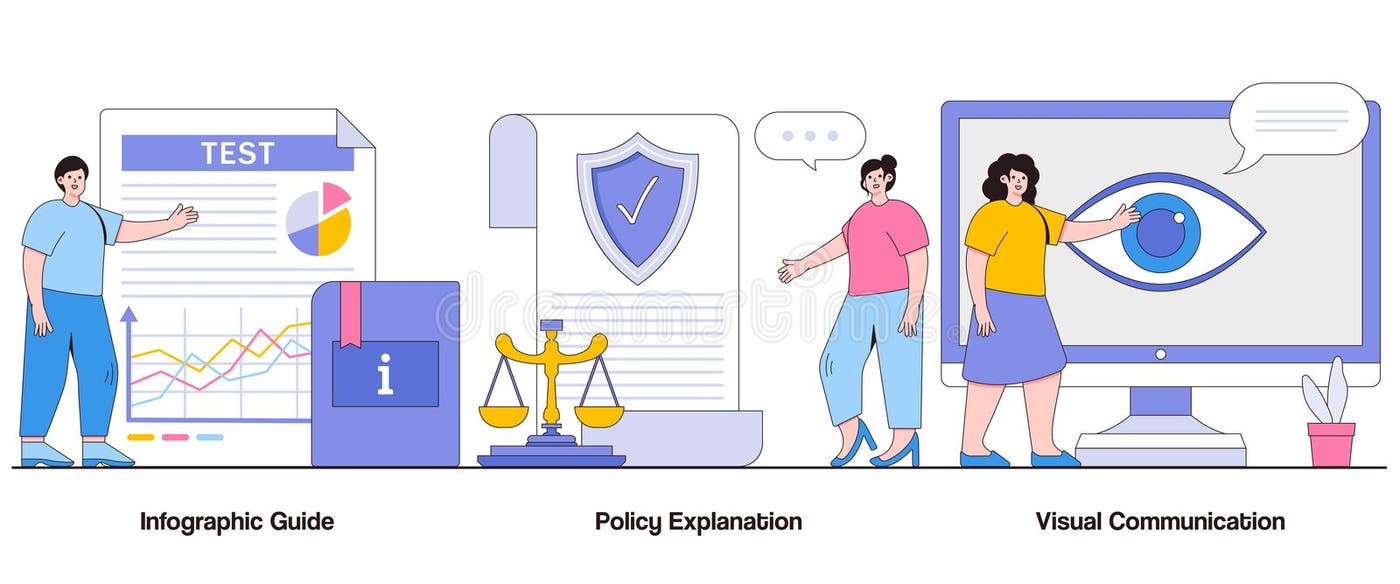 TEST

i

dreamstime

Infographic Guide

Policy Explanation

Visual Communication