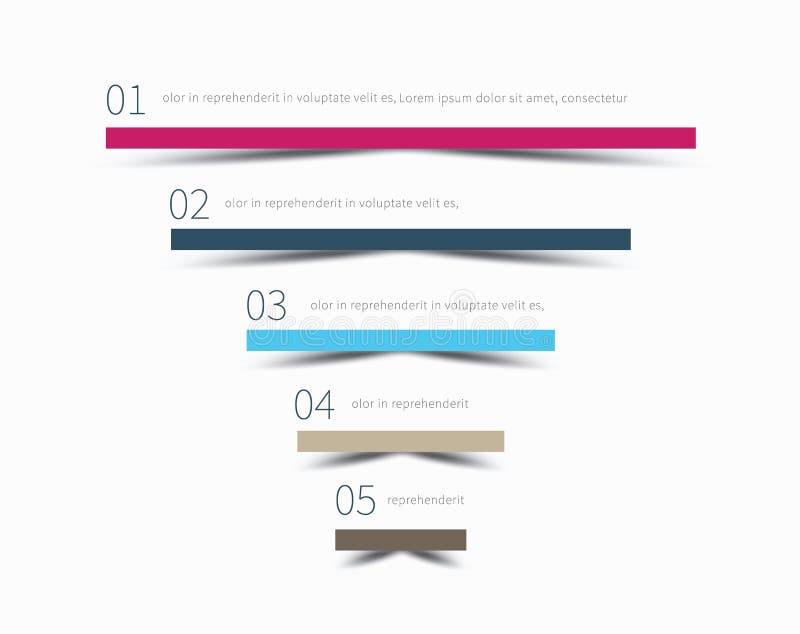 01 olor in reprehenderit in voluptate velit es, Lorem ipsum dolor sit amet, consectetur

02 olor in reprehenderit in voluptate velit es,

03 olor in reprehenderit in voluptate velit es,

dreamstime

04 olor in reprehenderit

05 reprehenderit