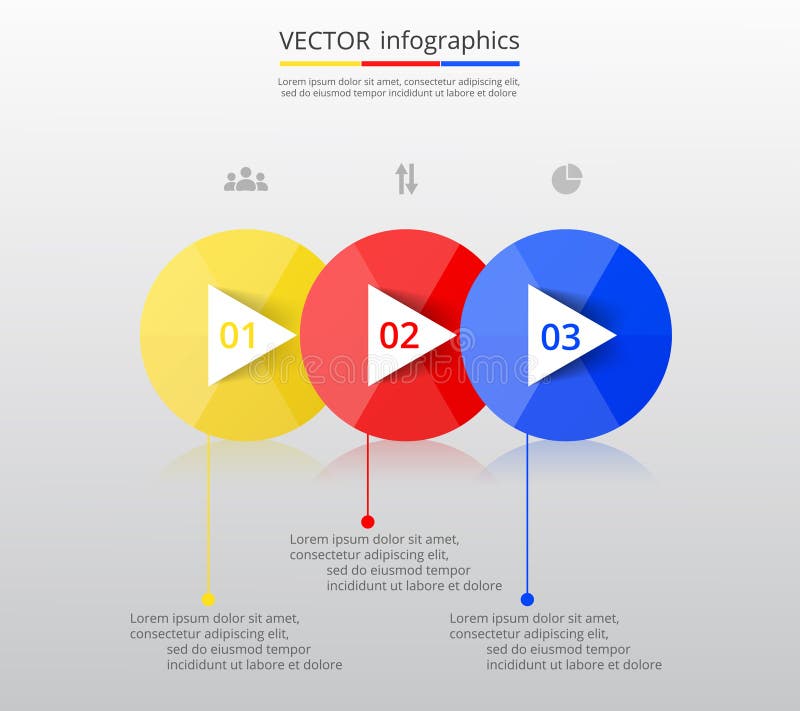 VECTOR infographics

Lorem ipsum dolor sit amet, consectetur adipiscing elit, sed do eiusmod tempor incididunt ut labore et dolore

01

02

03

dreamstime

Lorem ipsum dolor sit amet, consectetur adipiscing elit, sed do eiusmod tempor incididunt ut labore et dolore

Lorem ipsum dolor sit amet, consectetur adipiscing elit, sed do eiusmod tempor incididunt ut labore et dolore

Lorem ipsum dolor sit amet, consectetur adipiscing elit, sed do eiusmod tempor incididunt ut labore et dolore