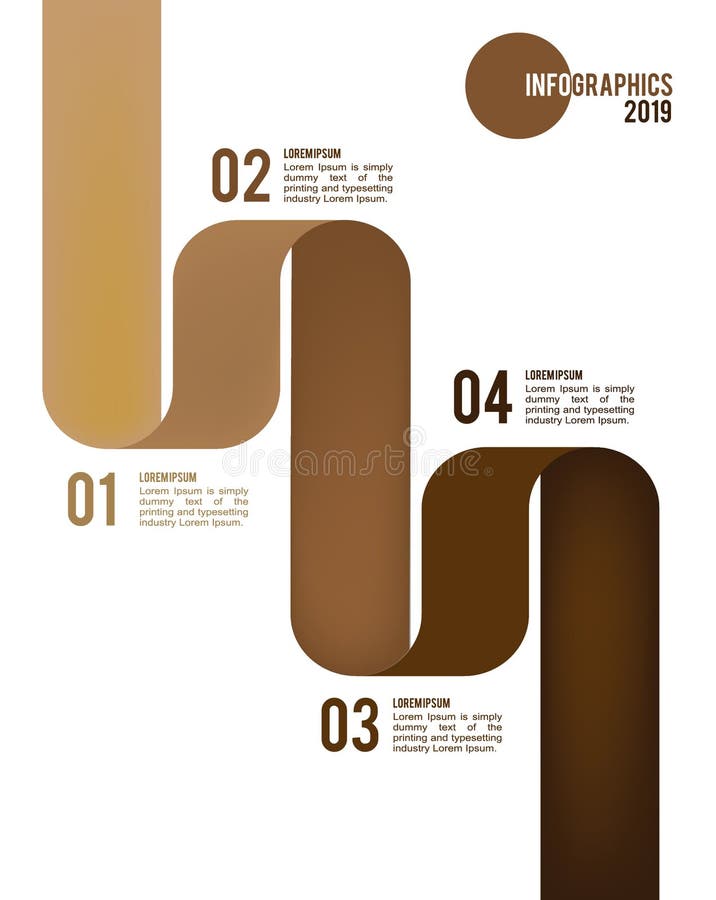 INFOGRAPHICS
2019

02
LOREMIPSUM
Lorem Ipsum is simply dummy text of the printing and typesetting industry Lorem Ipsum.

04
LOREMIPSUM
Lorem Ipsum is simply dummy text of the printing and typesetting industry Lorem Ipsum.

dreamstime

01
LOREMIPSUM
Lorem Ipsum is simply dummy text of the printing and typesetting industry Lorem Ipsum.

03
LOREMIPSUM
Lorem Ipsum is simply dummy text of the printing and typesetting industry Lorem Ipsum.