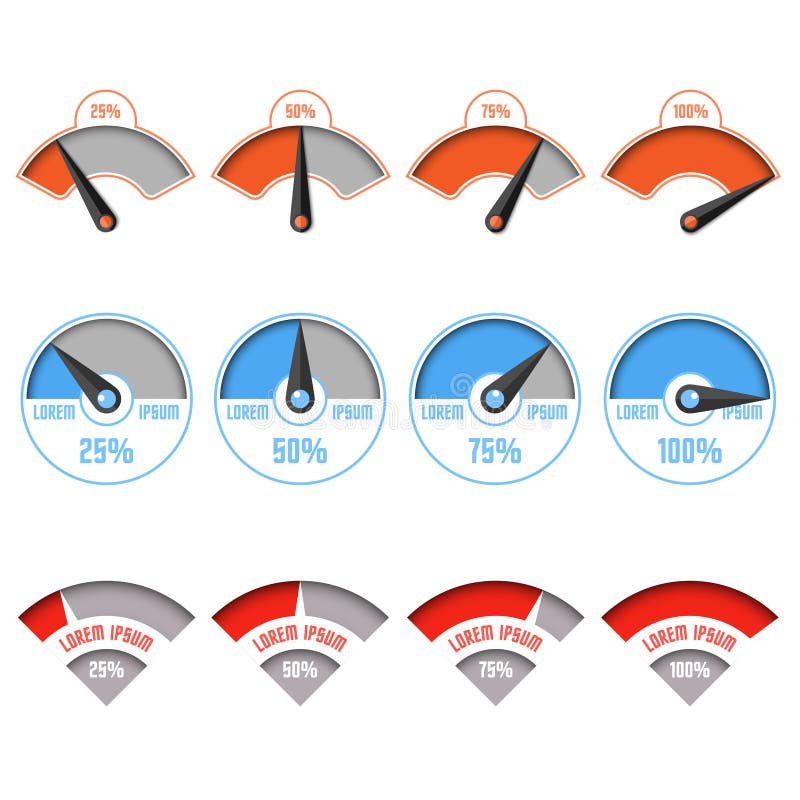 25%
50%
75%
100%

LOREM IPSUM
25%
LOREM IPSUM
50%
LOREM IPSUM
75%
LOREM IPSUM
100%

LOREM IPSUM
25%
LOREM IPSUM
50%
LOREM IPSUM
75%
LOREM IPSUM
100%