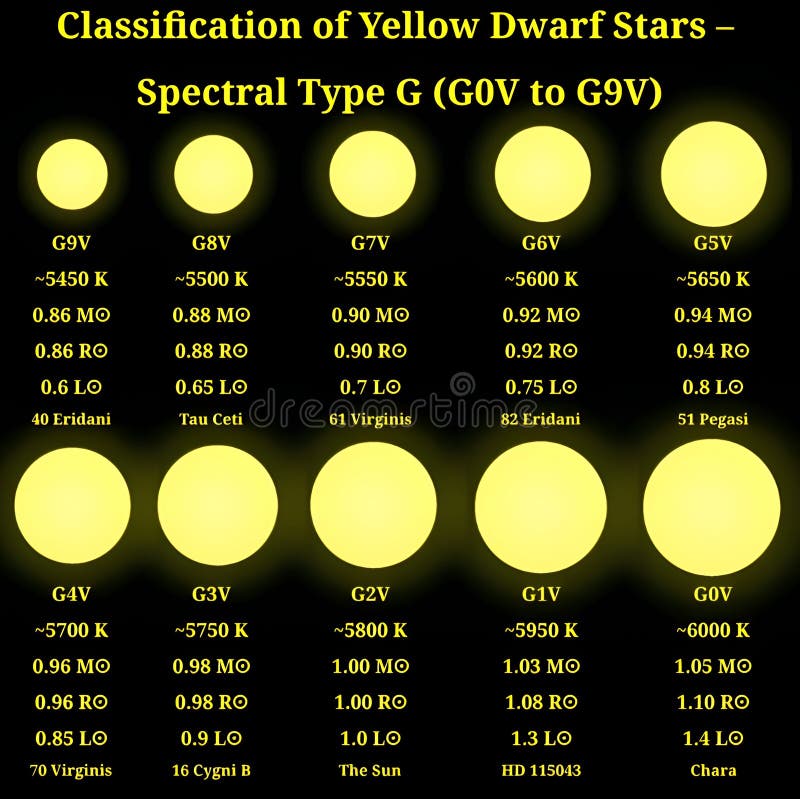 Classification of Yellow Dwarf Stars – Spectral Type G (G0V to G9V)

| G9V | G8V | G7V | G6V | G5V |
|---|---|---|---|---|
| ~5450 K | ~5500 K | ~5550 K | ~5600 K | ~5650 K |
| 0.86 M☉ | 0.88 M☉ | 0.90 M☉ | 0.92 M☉ | 0.94 M☉ |
| 0.86 R☉ | 0.88 R☉ | 0.90 R☉ | 0.92 R☉ | 0.94 R☉ |
| 0.6 L☉ | 0.65 L☉ | 0.7 L☉ | 0.75 L☉ | 0.8 L☉ |
| 40 Eridani | Tau Ceti | 61 Virginis | 82 Eridani | 51 Pegasi |

dreamstime

| G4V | G3V | G2V | G1V | G0V |
|---|---|---|---|---|
| ~5700 K | ~5750 K | ~5800 K | ~5950 K | ~6000 K |
| 0.96 M☉ | 0.98 M☉ | 1.00 M☉ | 1.03 M☉ | 1.05 M☉ |
| 0.96 R☉ | 0.98 R☉ | 1.00 R☉ | 1.08 R☉ | 1.10 R☉ |
| 0.85 L☉ | 0.9 L☉ | 1.0 L☉ | 1.3 L☉ | 1.4 L☉ |
| 70 Virginis | 16 Cygni B | The Sun | HD 115043 | Chara |